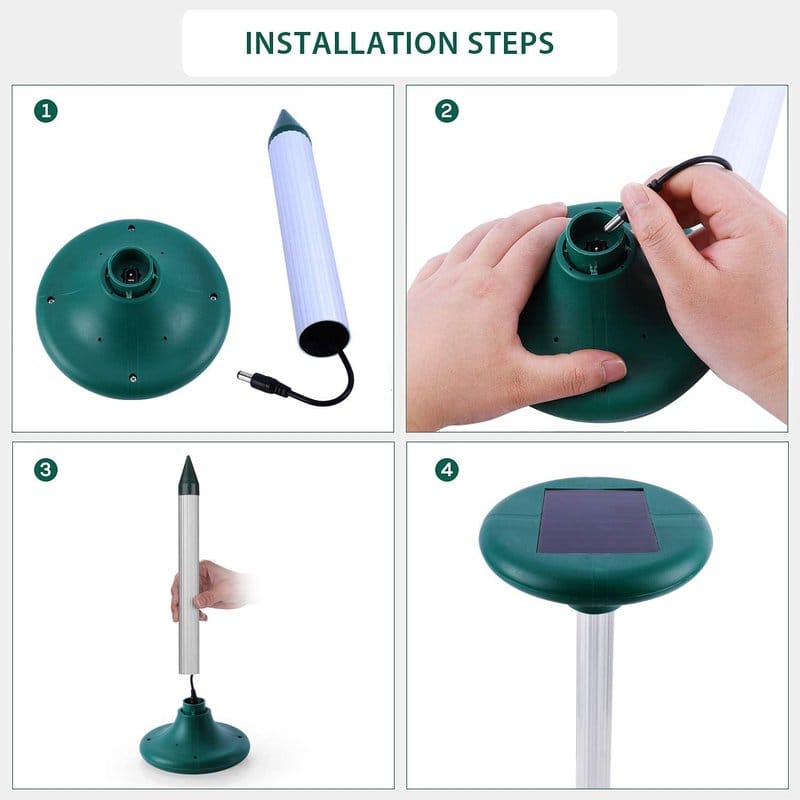 INSTALLATION STEPS

1

2

3

4