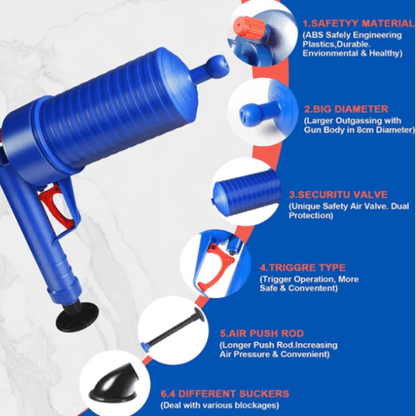 1.SAFETYY MATERIAL
(ABS Safely Engineering Plastics,Durable. Envionmental & Healthy)

2.BIG DIAMETER
(Larger Outgassing with Gun Body in 8cm Diameter)

3.SECURITU VALVE
(Unique Safety Air Valve. Dual Protection)

4.TRIGGRE TYPE
(Trigger Operation, More Safe & Conventent)

5.AIR PUSH ROD
(Longer Push Rod.Increasing Air Pressure & Convenient)

6.4 DIFFERENT SUCKERS
(Deal with various blockages)