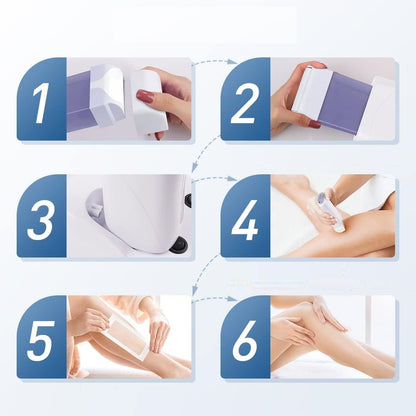 1

2

3

4

5

6