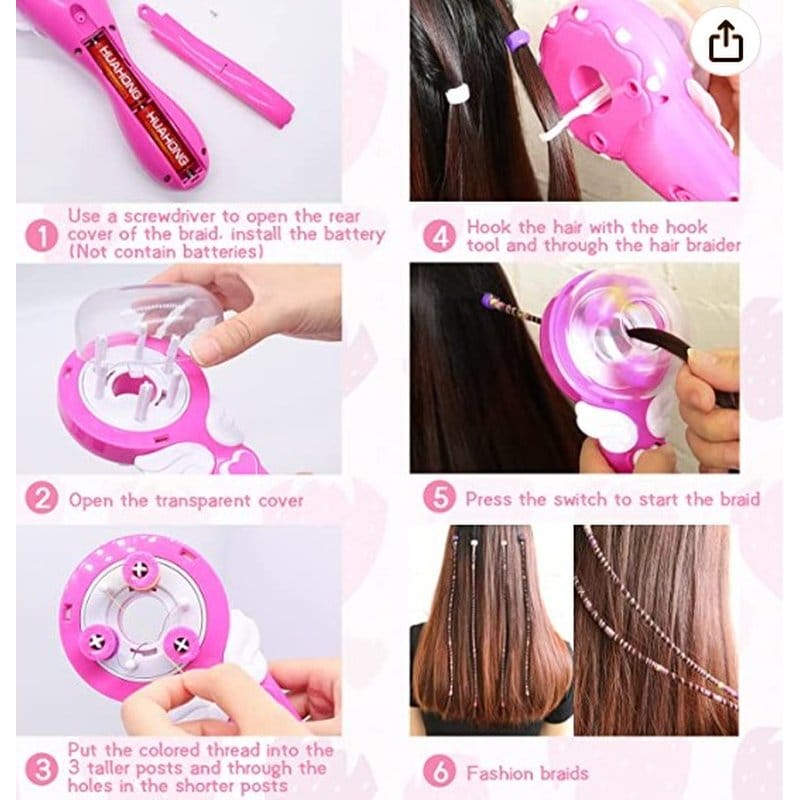 HUAHONG HUAHONG

1 Use a screwdriver to open the rear cover of the braid, install the battery (Not contain batteries)

2 Open the transparent cover

3 Put the colored thread into the 3 taller posts and through the holes in the shorter posts

4 Hook the hair with the hook tool and through the hair braider

5 Press the switch to start the braid

6 Fashion braids